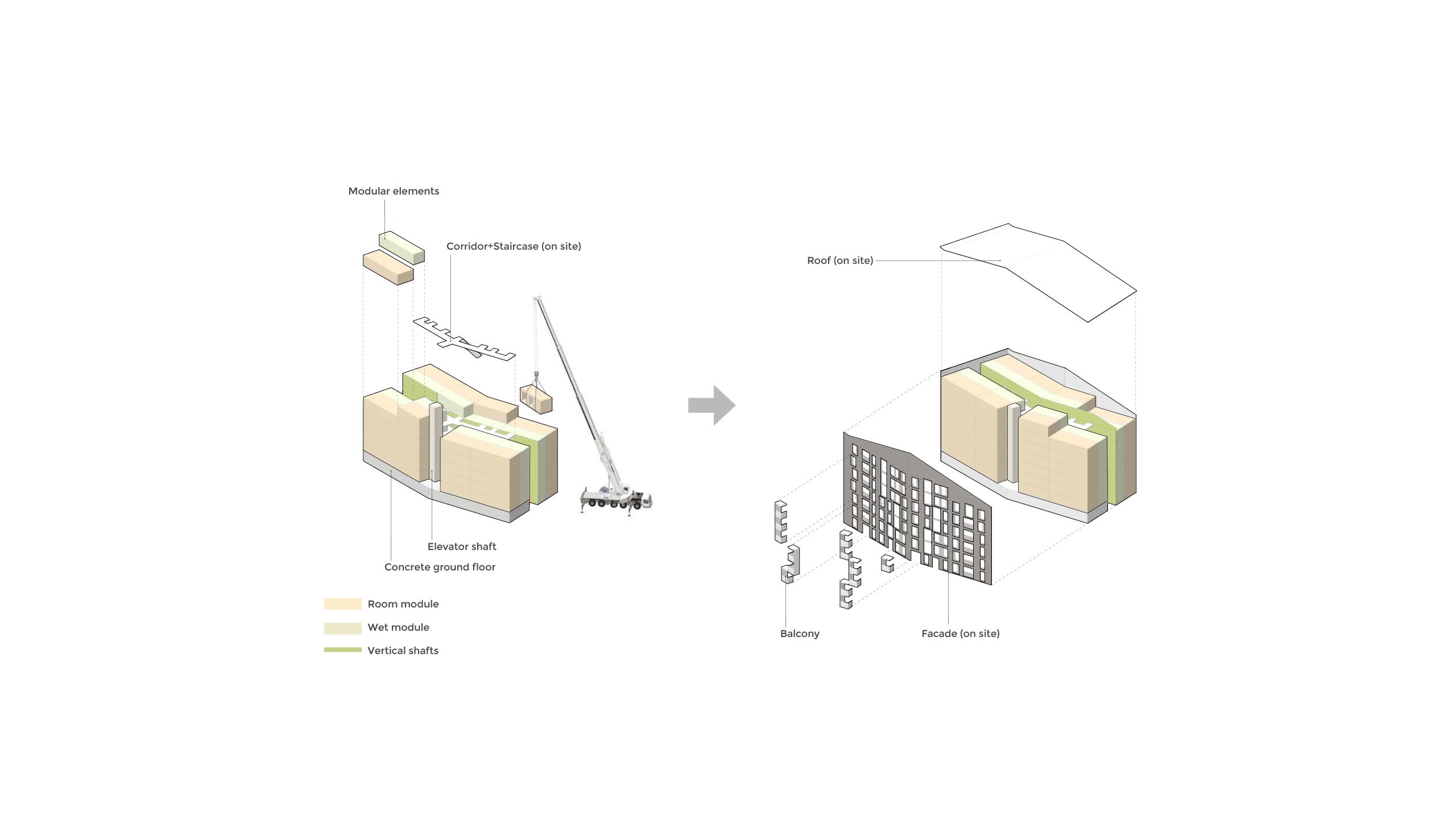 Modular elements

Corridor+Staircase (on site)

Elevator shaft

Concrete ground floor

Room module

Wet module

Vertical shafts

Roof (on site)

Balcony

Facade (on site)