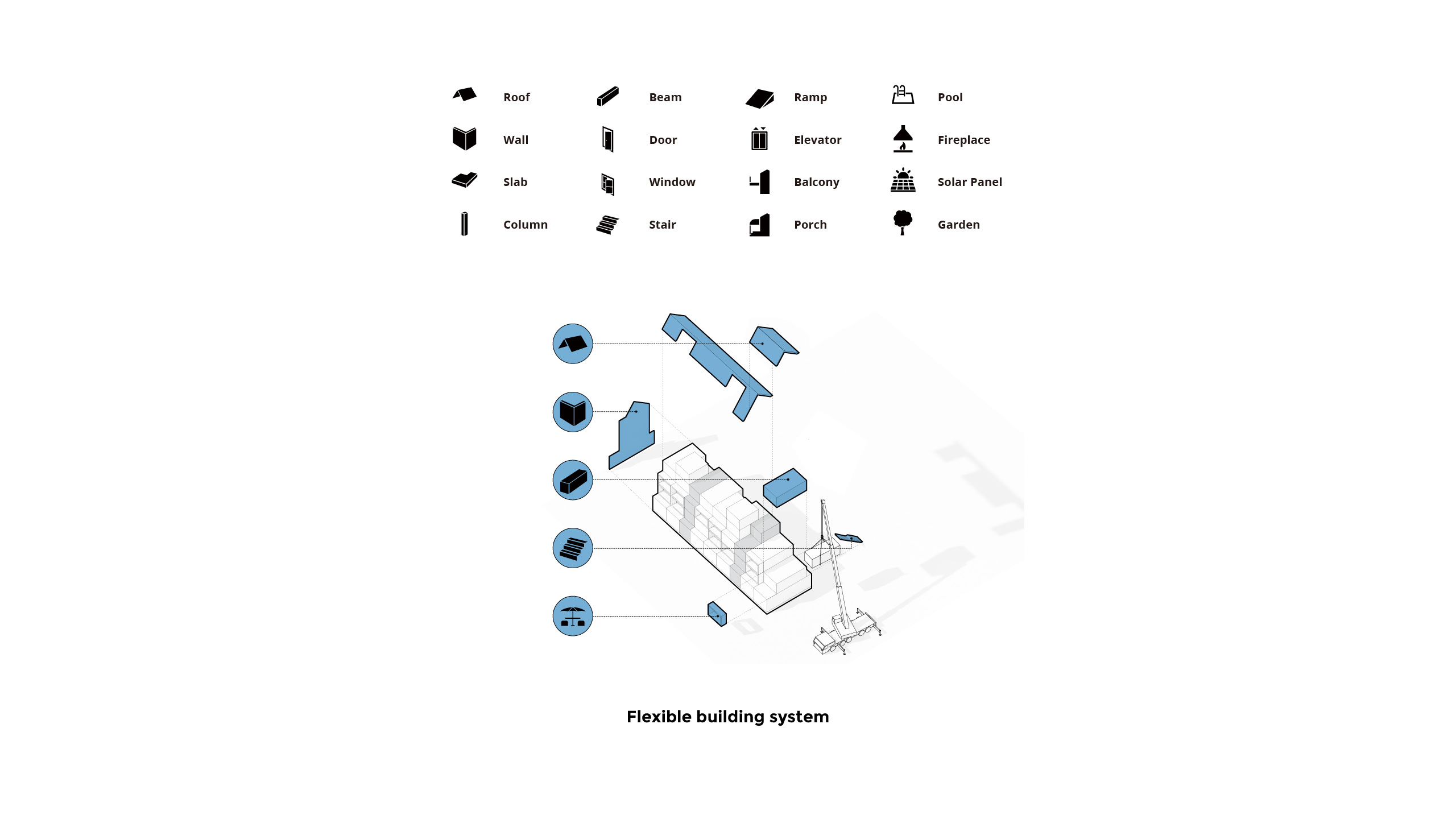 Roof
Wall
Slab
Column

Beam
Door
Window
Stair

Ramp
Elevator
Balcony
Porch

Pool
Fireplace
Solar Panel
Garden

Flexible building system